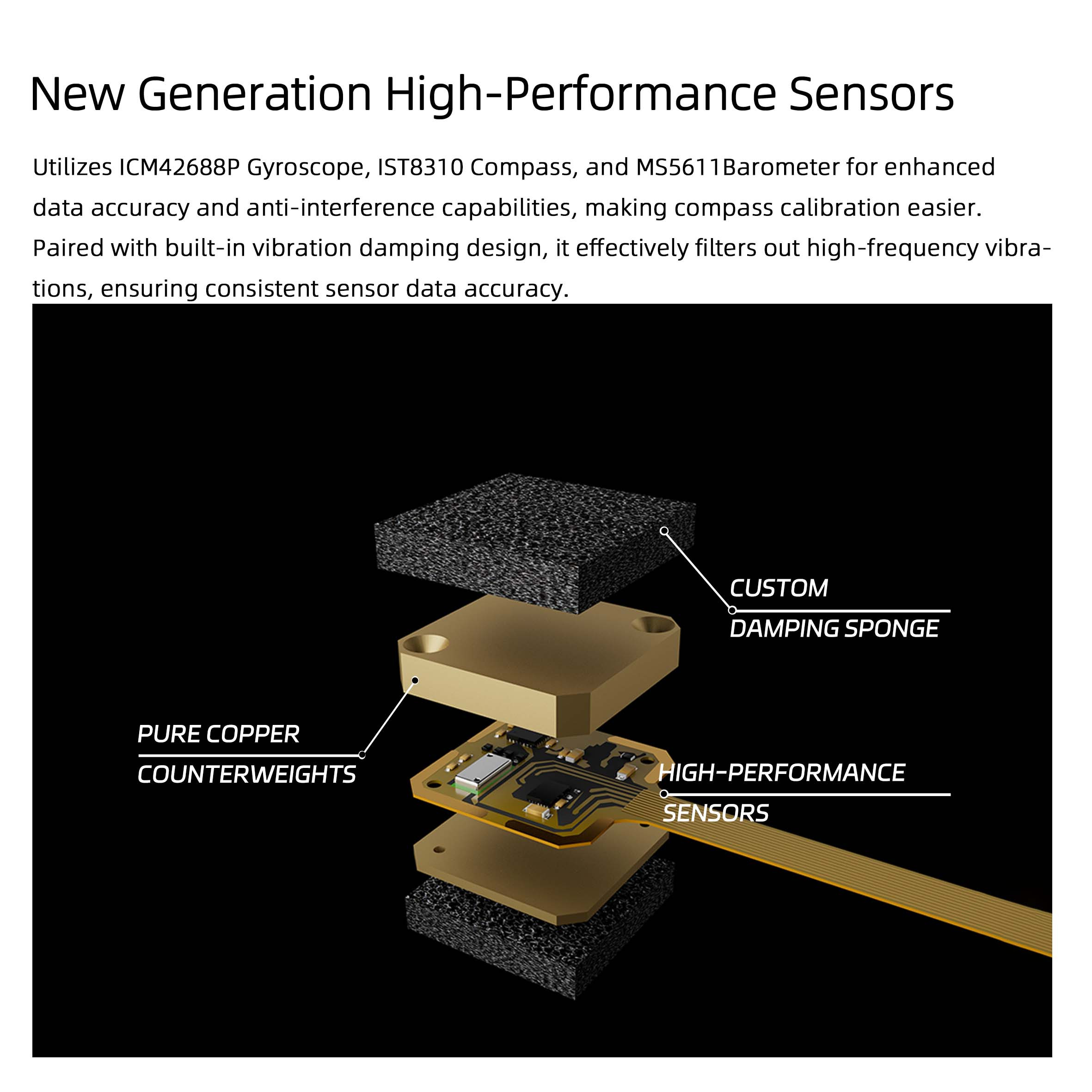 New Generation High-Performance Sensors

Utilizes ICM42688P Gyroscope, IST8310 Compass, and MS5611Barometer for enhanced data accuracy and anti-interference capabilities, making compass calibration easier. Paired with built-in vibration damping design, it effectively filters out high-frequency vibrations, ensuring consistent sensor data accuracy.

CUSTOM
DAMPING SPONGE

PURE COPPER
COUNTERWEIGHTS

HIGH-PERFORMANCE
SENSORS